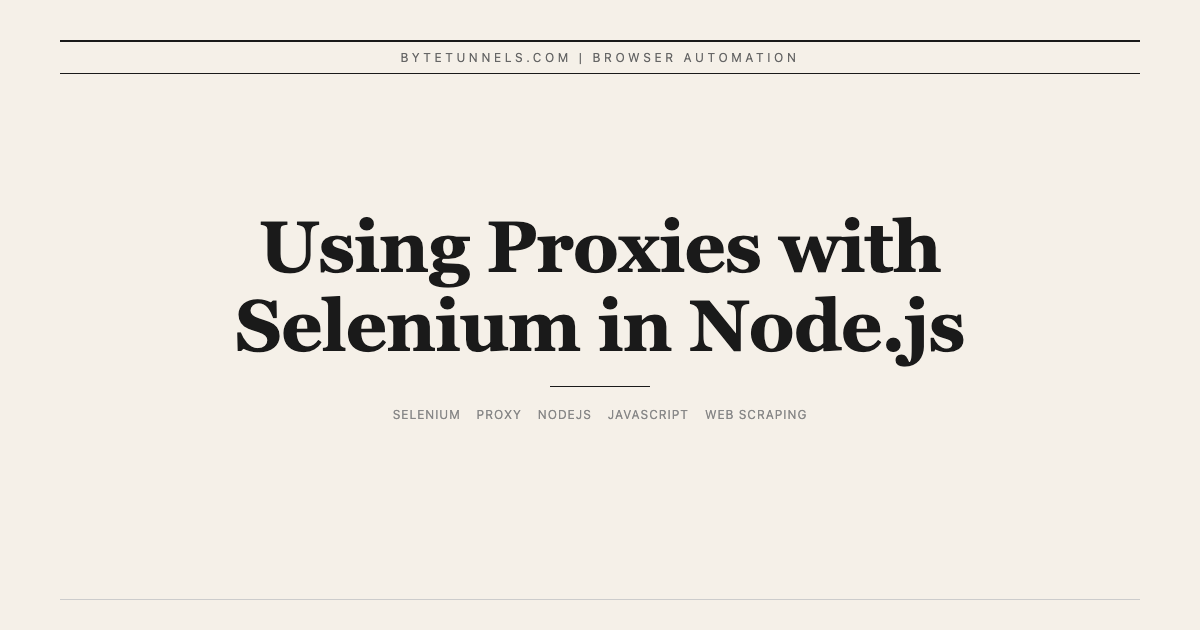 BYTETUNNELS.COM | BROWSER AUTOMATION

Using Proxies with Selenium in Node.js

SELENIUM PROXY NODEJS JAVASCRIPT WEB SCRAPING